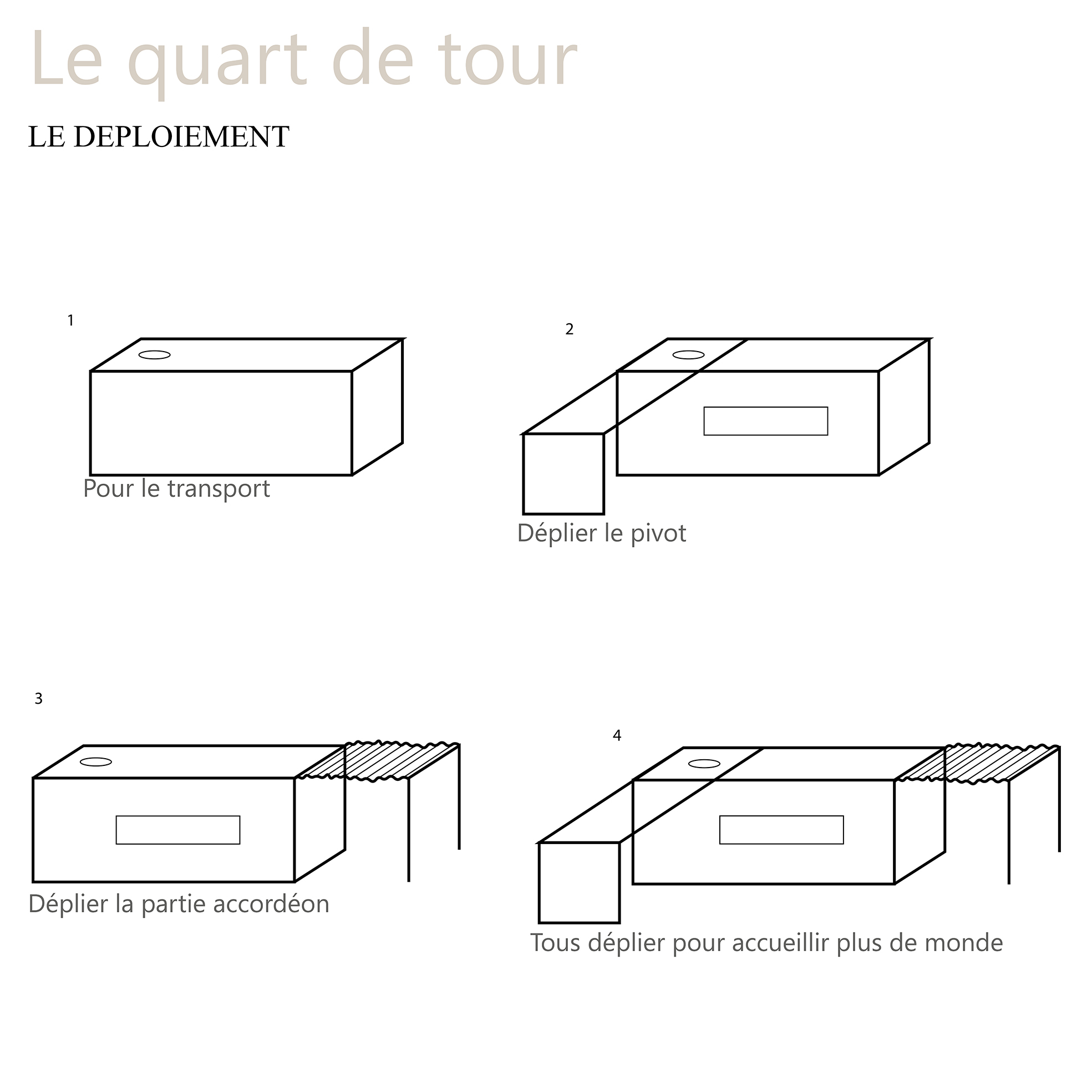 Le quart de tour

LE DEPLOIEMENT

1

Pour le transport

2

Déplier le pivot

3

Déplier la partie accordéon

4

Tous déplier pour accueillir plus de monde